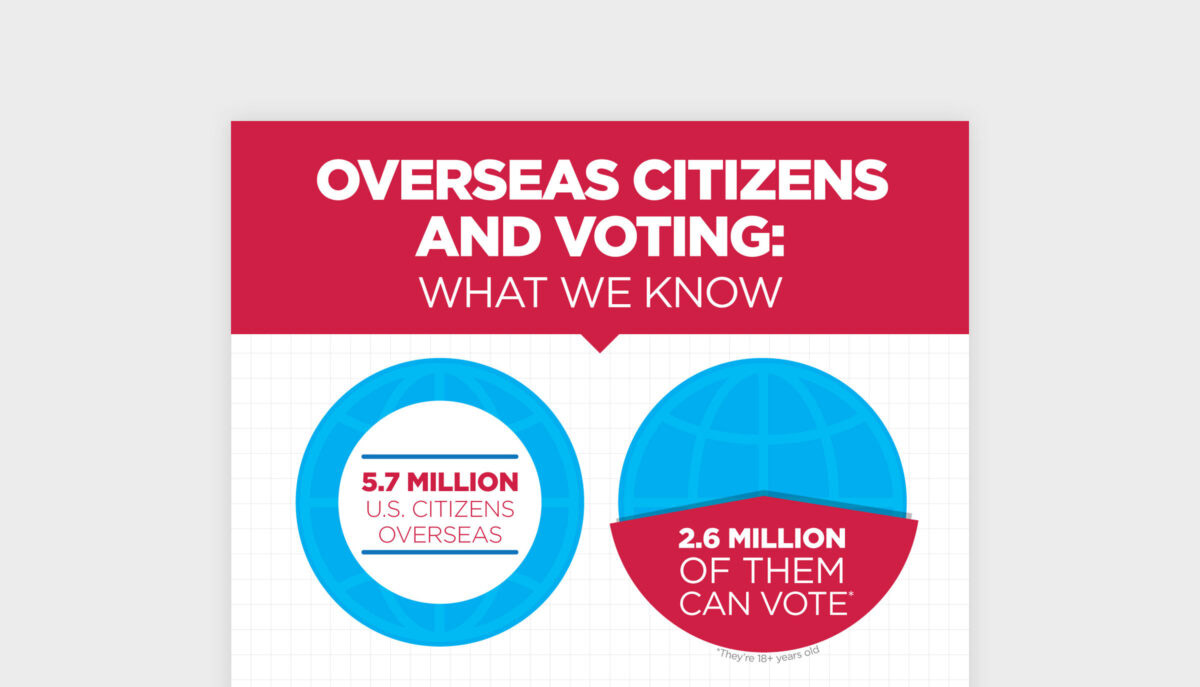 OVERSEAS CITIZENS AND VOTING:
WHAT WE KNOW

5.7 MILLION
U.S. CITIZENS OVERSEAS

2.6 MILLION
OF THEM CAN VOTE*

*They're 18+ years old